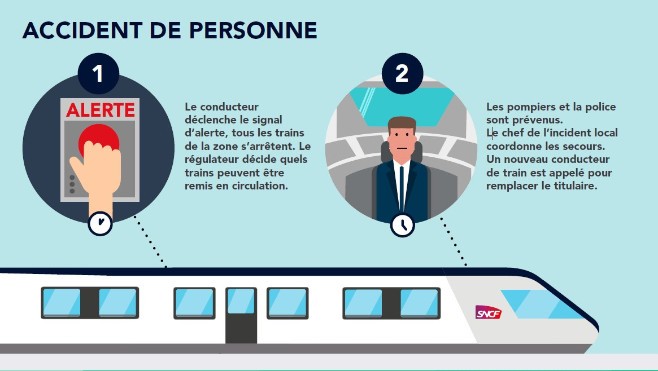 ACCIDENT DE PERSONNE

1

ALERTE

Le conducteur déclenche le signal d'alerte, tous les trains de la zone s'arrêtent. Le régulateur décide quels trains peuvent être remis en circulation.

2

Les pompiers et la police sont prévenus. Le chef de l'incident local coordonne les secours. Un nouveau conducteur de train est appelé pour remplacer le titulaire.

SNCF